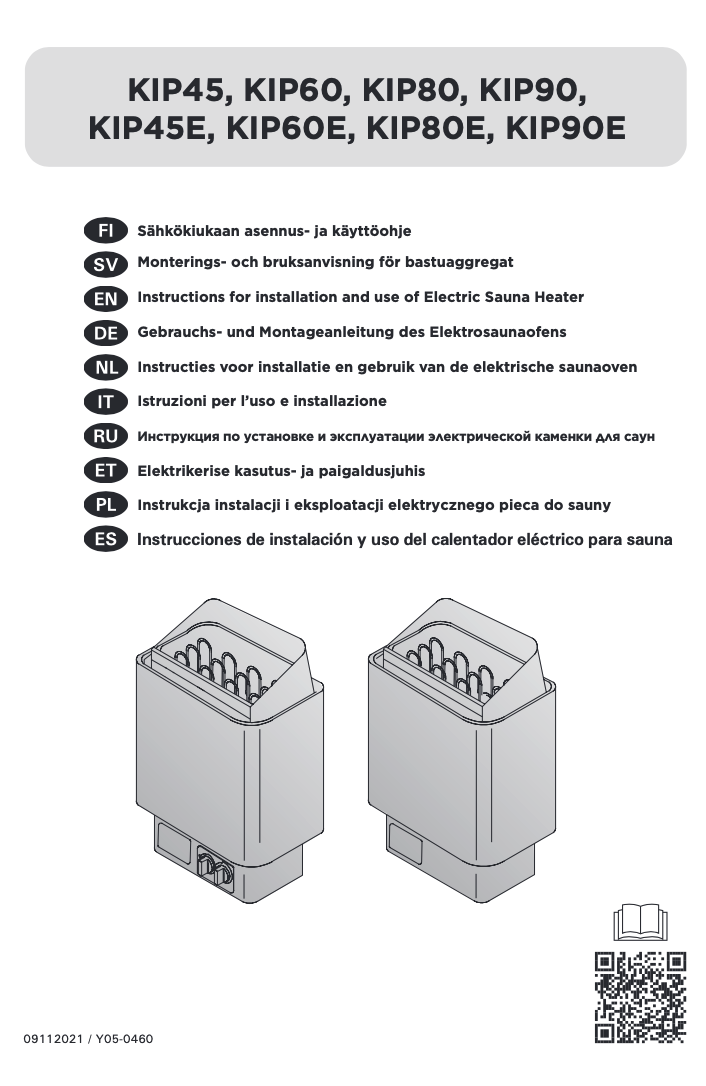 KIP45, KIP60, KIP80, KIP90,
KIP45E, KIP60E, KIP80E, KIP90E

FI Sähkökiukaan asennus- ja käyttöohje
SV Monterings- och bruksanvisning för bastuaggregat
EN Instructions for installation and use of Electric Sauna Heater
DE Gebrauchs- und Montageanleitung des Elektrosaunaofens
NL Instructies voor installatie en gebruik van de elektrische saunaoven
IT Istruzioni per l'uso e installazione
RU Инструкция по установке и эксплуатации электрической каменки для саун
ET Elektrikerise kasutus- ja paigaldusjuhis
PL Instrukcja instalacji i eksploatacji elektrycznego pieca do sauny
ES Instrucciones de instalación y uso del calentador eléctrico para sauna

09112021 / Y05-0460