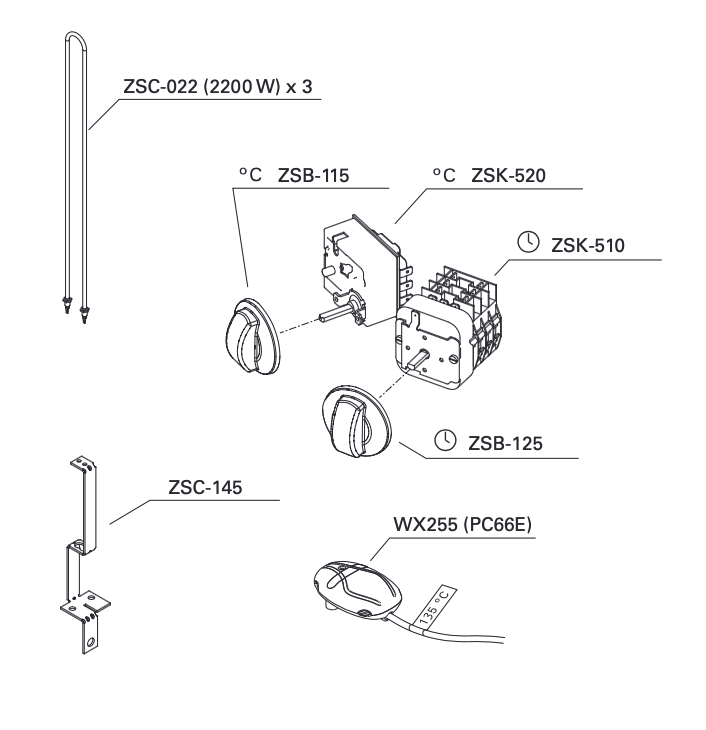 ZSC-022 (2200 W) x 3

°C ZSB-115

°C ZSK-520

ZSK-510

ZSB-125

ZSC-145

WX255 (PC66E)

135 °C