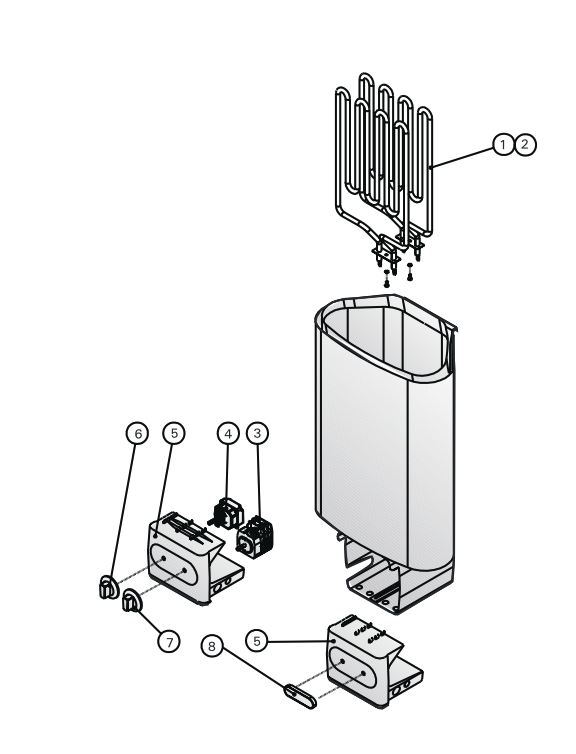 1 2
6 5 4 3
7
8 5