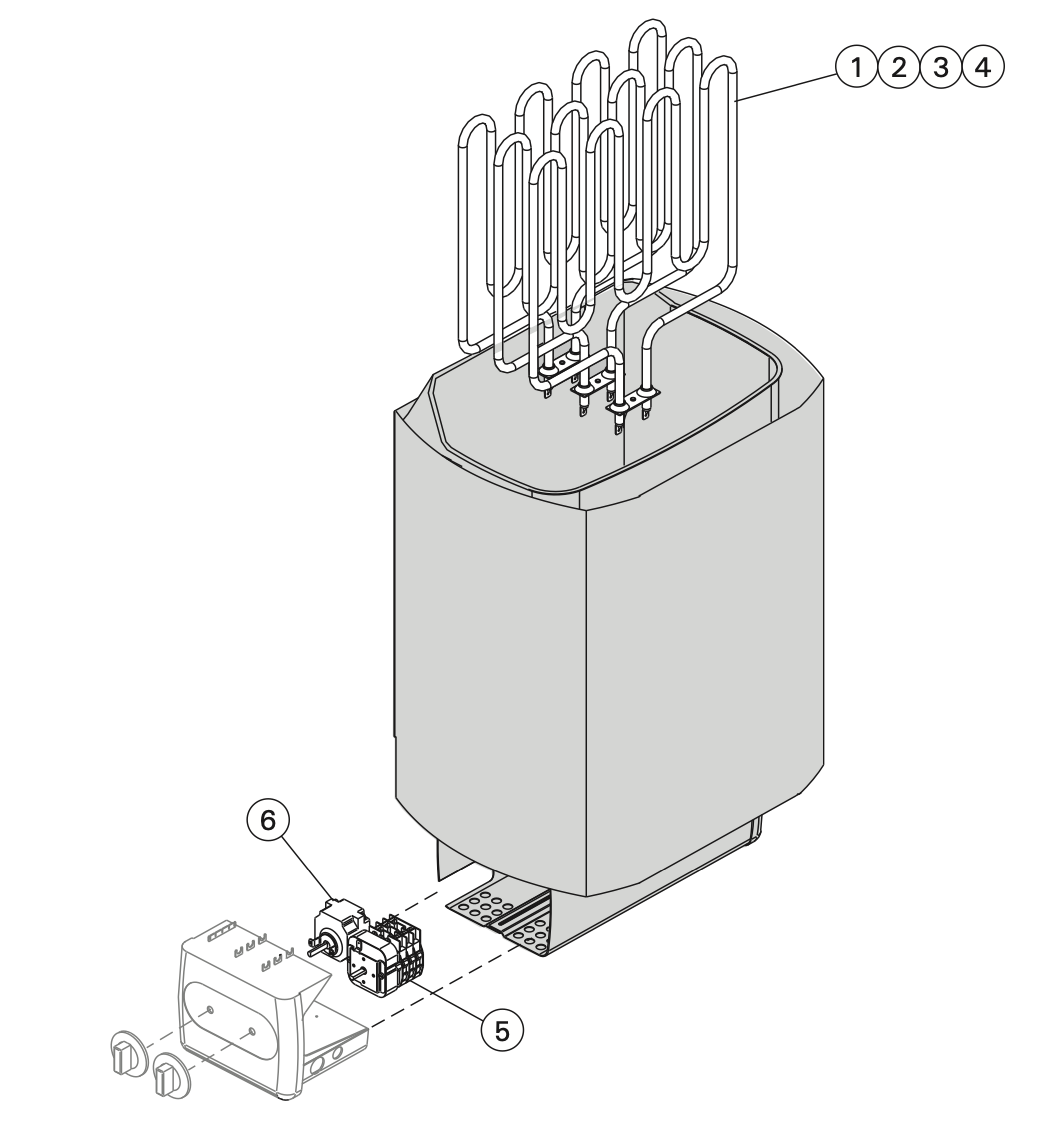 1 2 3 4

6

5