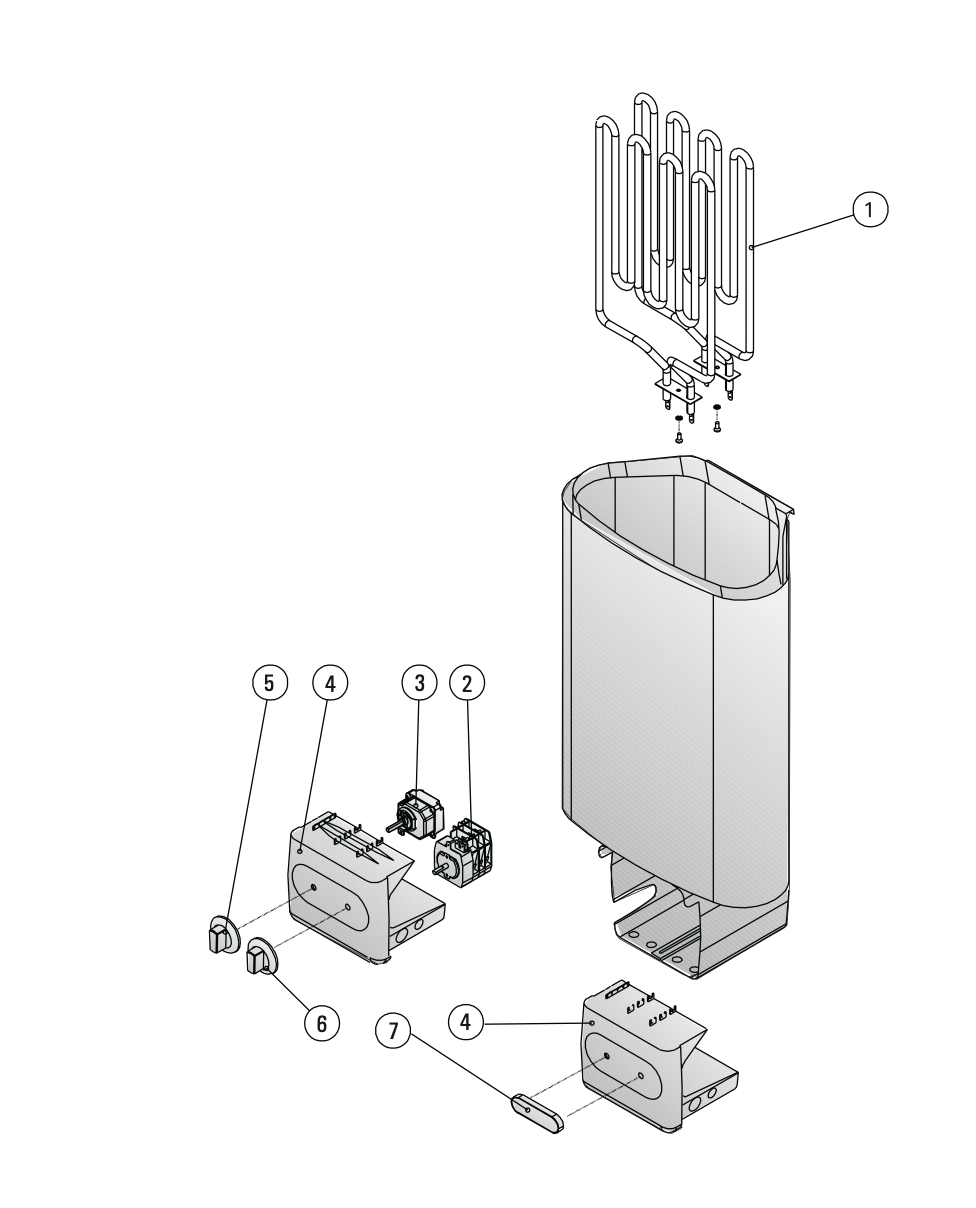 1

5
4
3
2

6
7
4