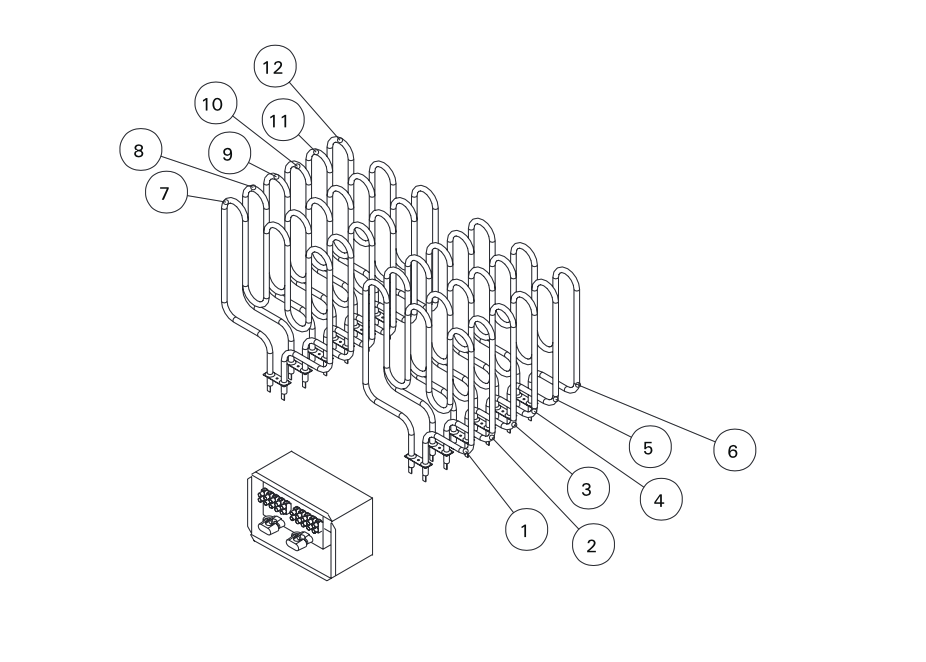 12
10
11
8
9
7
5
6
3
4
1
2