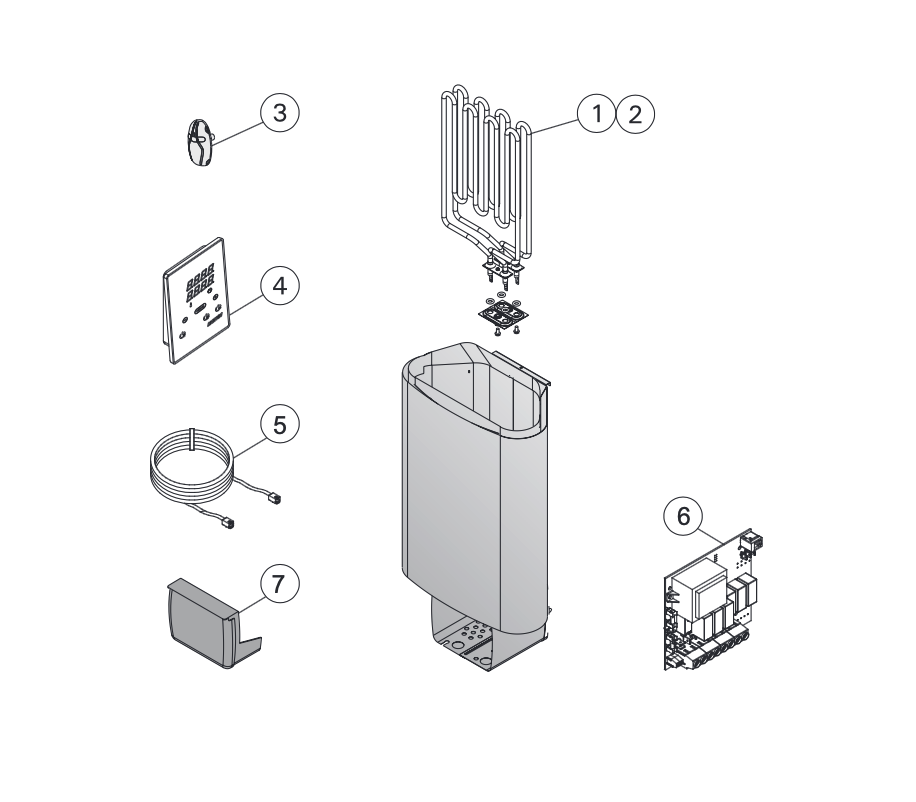 3

1 2

4

5

6

7