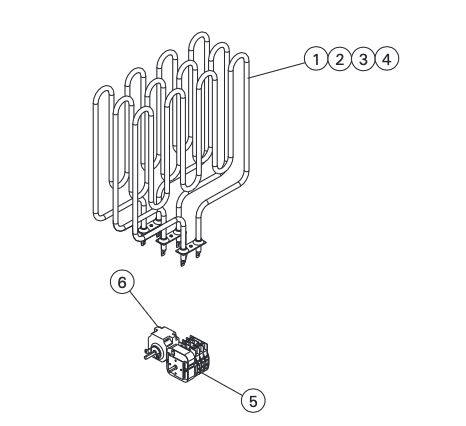 1 2 3 4

6

5