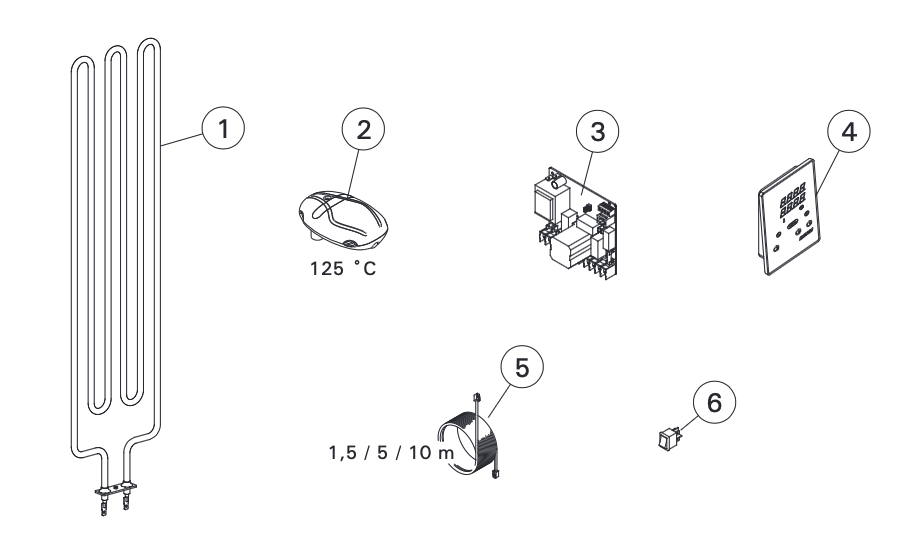 1

2

125 °C

3

4

5

1,5 / 5 / 10 m

6