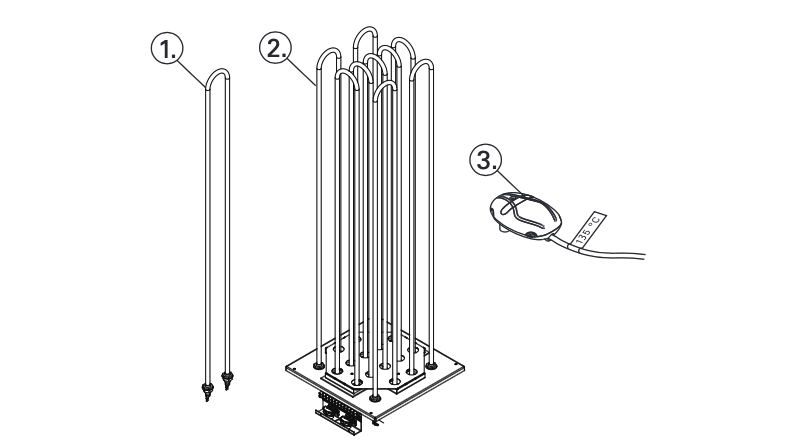 1.

2.

3.

135 °C