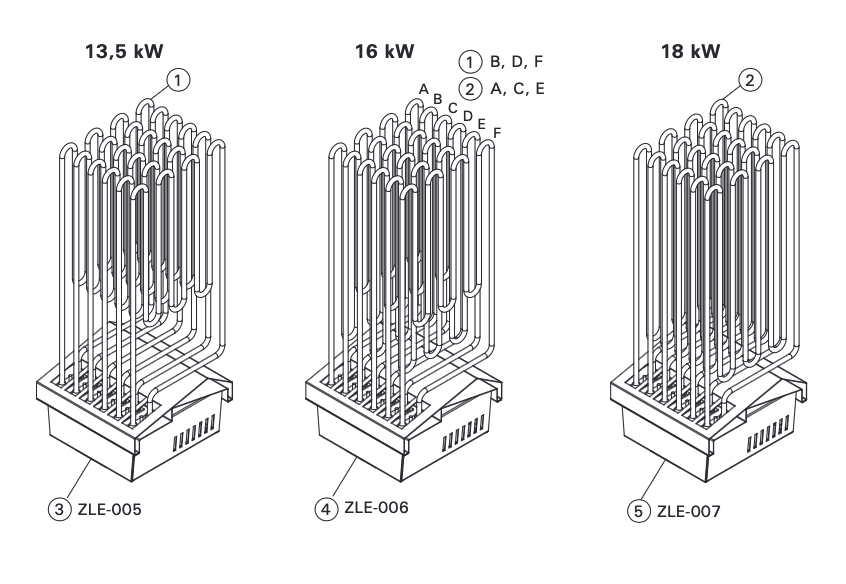 13,5 kW

1

3 ZLE-005

16 kW

1 B, D, F
2 A, C, E

A B C D E F

4 ZLE-006

18 kW

2

5 ZLE-007