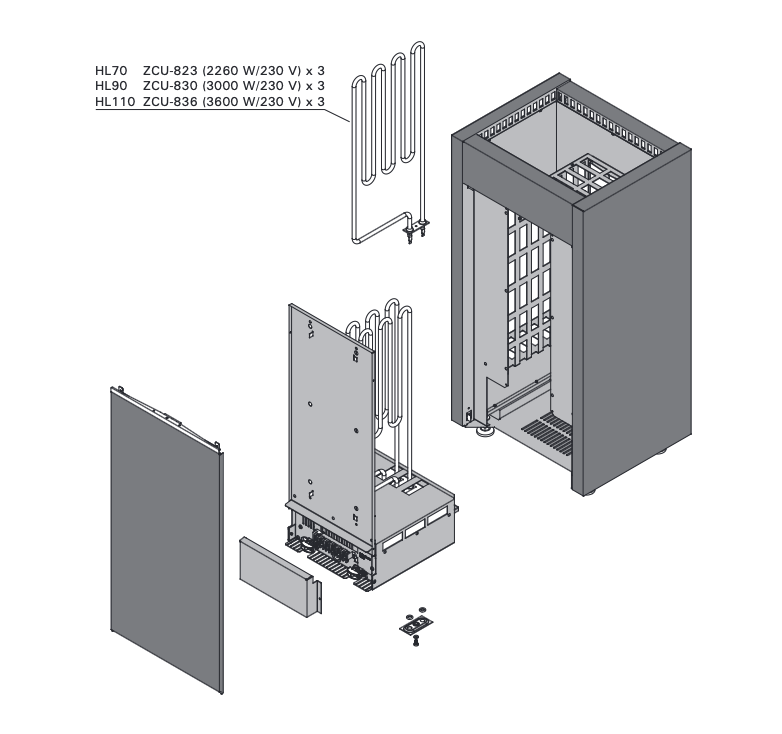 HL70 ZCU-823 (2260 W/230 V) x 3
HL90 ZCU-830 (3000 W/230 V) x 3
HL110 ZCU-836 (3600 W/230 V) x 3