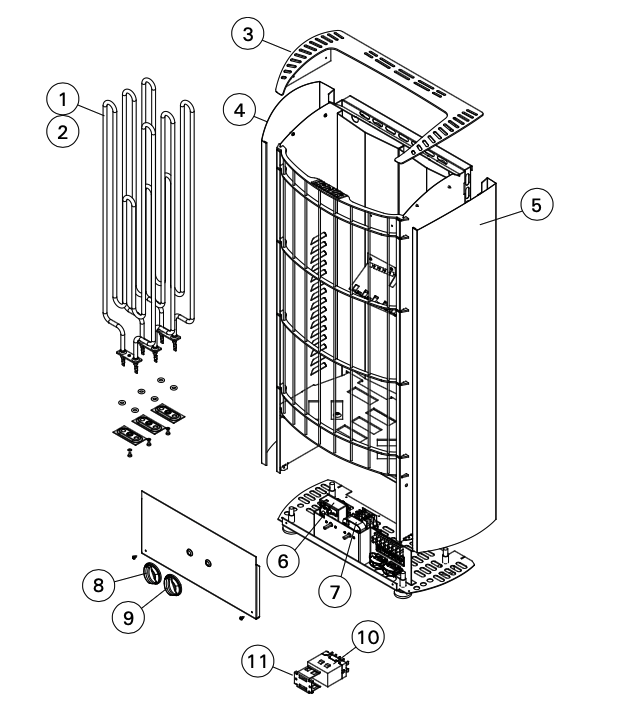 3
1
2
4
5
6
7
8
9
10
11