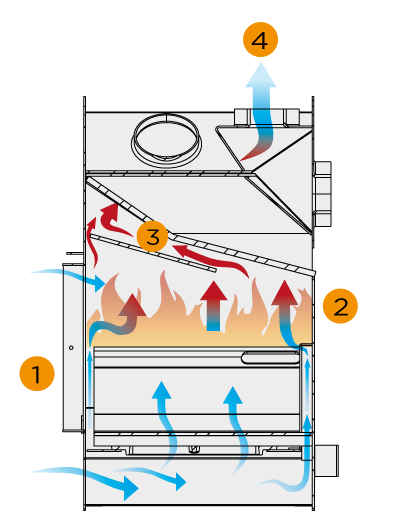 4
3
2
1