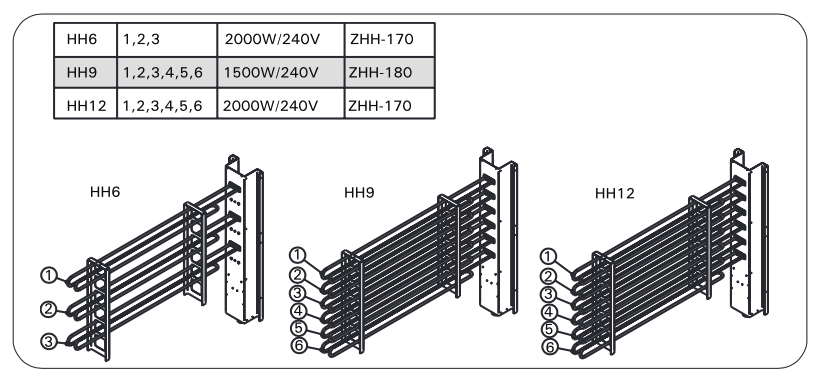 | HH6 | 1,2,3 | 2000W/240V | ZHH-170 |
|---|---|---|---|
| HH9 | 1,2,3,4,5,6 | 1500W/240V | ZHH-180 |
| HH12 | 1,2,3,4,5,6 | 2000W/240V | ZHH-170 |

HH6
①
②
③

HH9
①
②
③
④
⑤
⑥

HH12
①
②
③
④
⑤
⑥