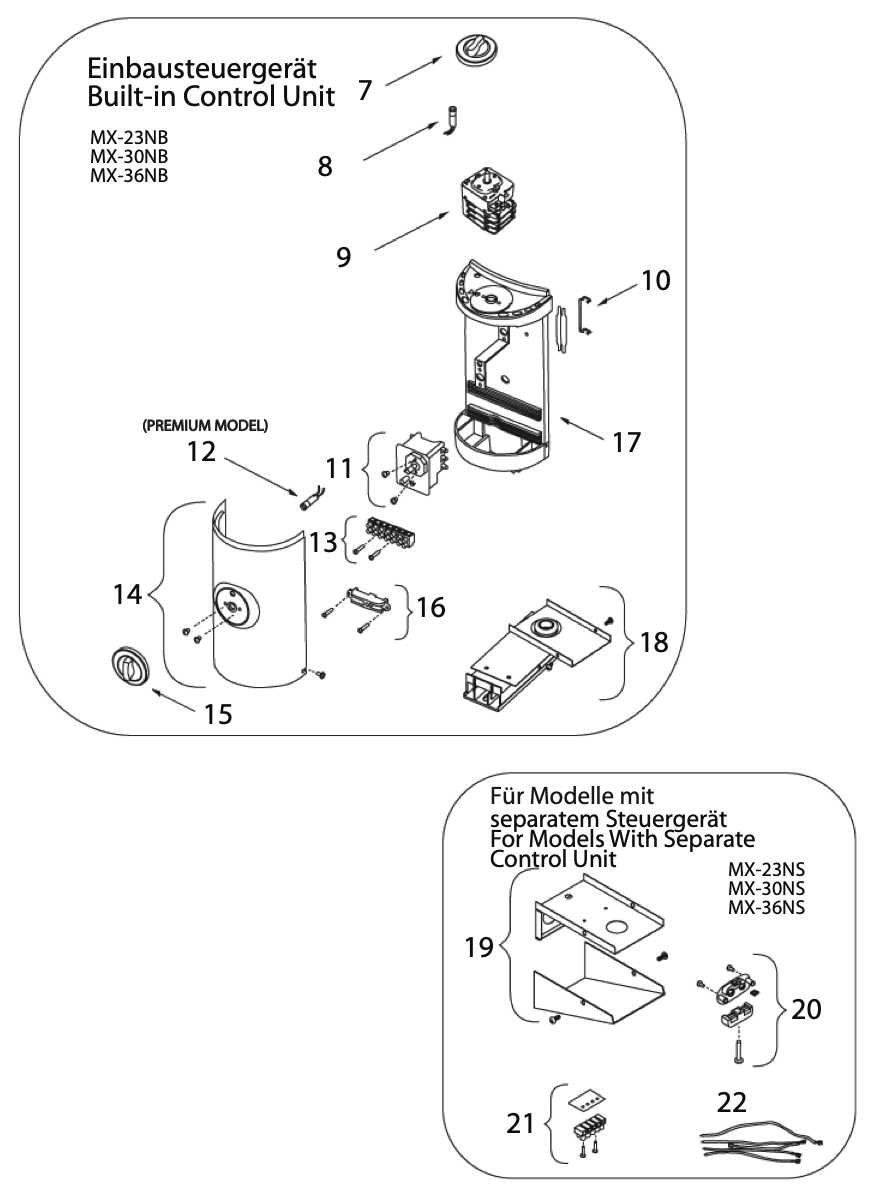 Einbausteuergerät
Built-in Control Unit

MX-23NB
MX-30NB
MX-36NB

7

8

9

10

17

(PREMIUM MODEL)

12

11

13

14

16

18

15

Für Modelle mit separatem Steuergerät
For Models With Separate Control Unit

MX-23NS
MX-30NS
MX-36NS

19

20

21

22