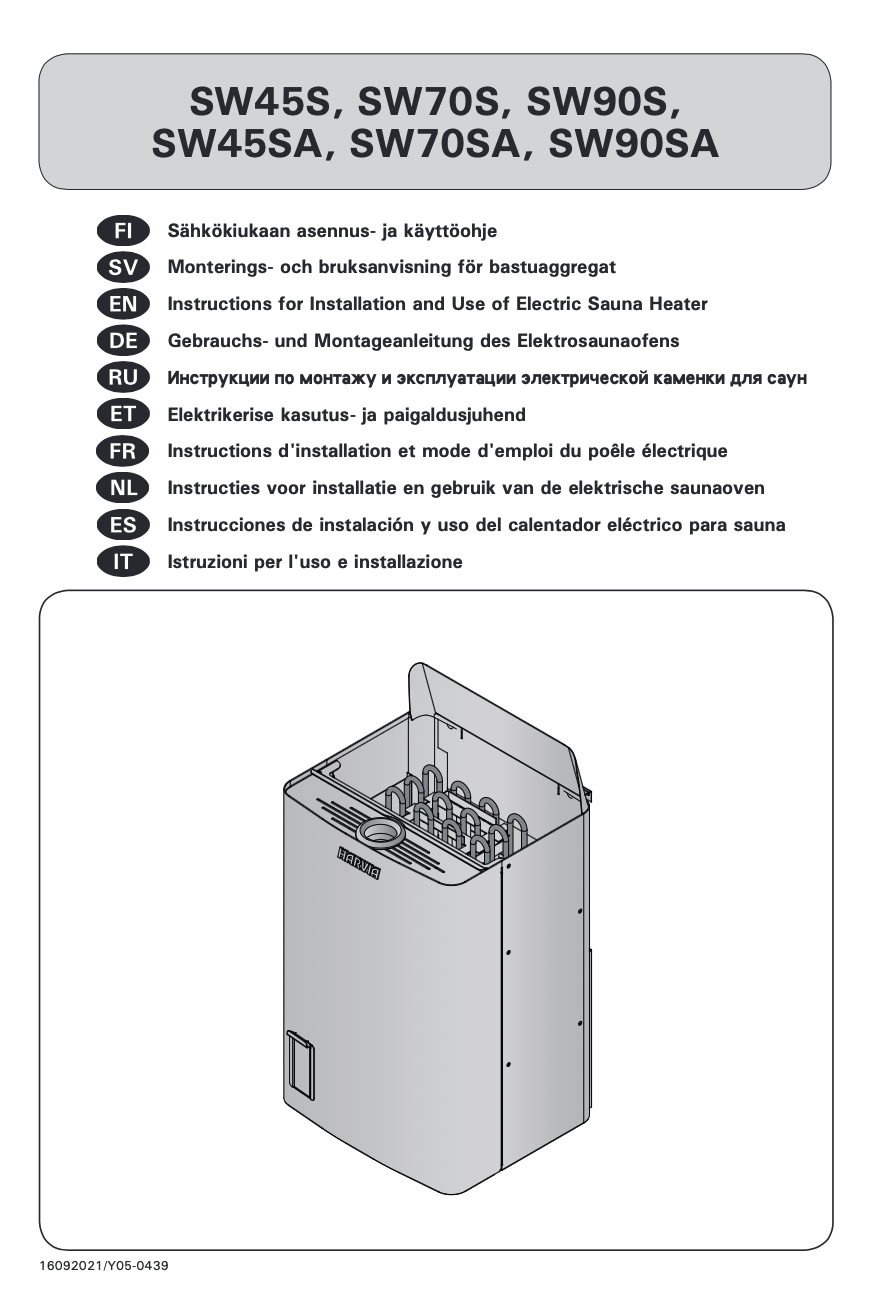 SW45S, SW70S, SW90S,
SW45SA, SW70SA, SW90SA

FI Sähkökiukaan asennus- ja käyttöohje
SV Monterings- och bruksanvisning för bastuaggregat
EN Instructions for Installation and Use of Electric Sauna Heater
DE Gebrauchs- und Montageanleitung des Elektrosaunaofens
RU Инструкции по монтажу и эксплуатации электрической каменки для саун
ET Elektrikerise kasutus- ja paigaldusjuhend
FR Instructions d'installation et mode d'emploi du poêle électrique
NL Instructies voor installatie en gebruik van de elektrische saunaoven
ES Instrucciones de instalación y uso del calentador eléctrico para sauna
IT Istruzioni per l'uso e installazione

HARVIA

16092021/Y05-0439