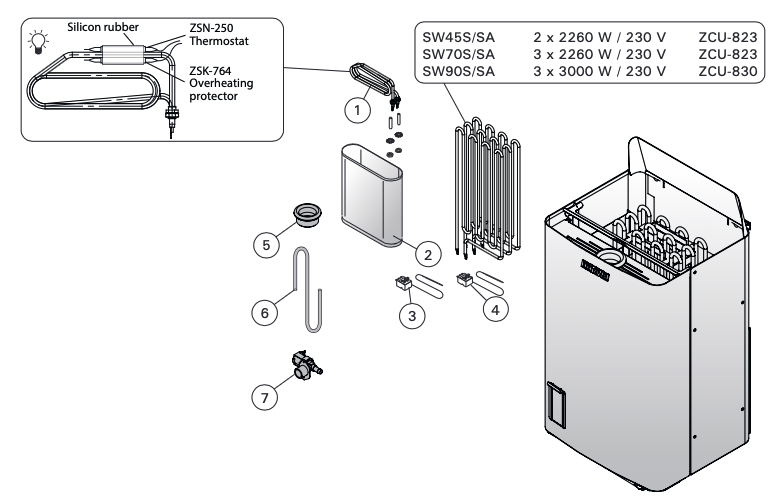 Silicon rubber
ZSN-250
Thermostat
ZSK-764
Overheating
protector

| SW45S/SA | 2 x 2260 W / 230 V | ZCU-823 |
|---|---|---|
| SW70S/SA | 3 x 2260 W / 230 V | ZCU-823 |
| SW90S/SA | 3 x 3000 W / 230 V | ZCU-830 |

1
2
3
4
5
6
7