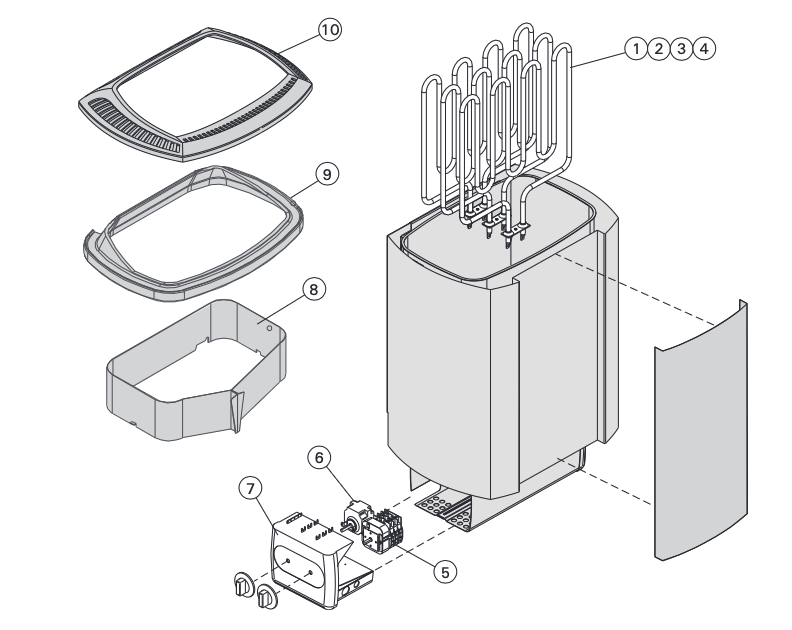 10
1 2 3 4
9
8
6
7
5