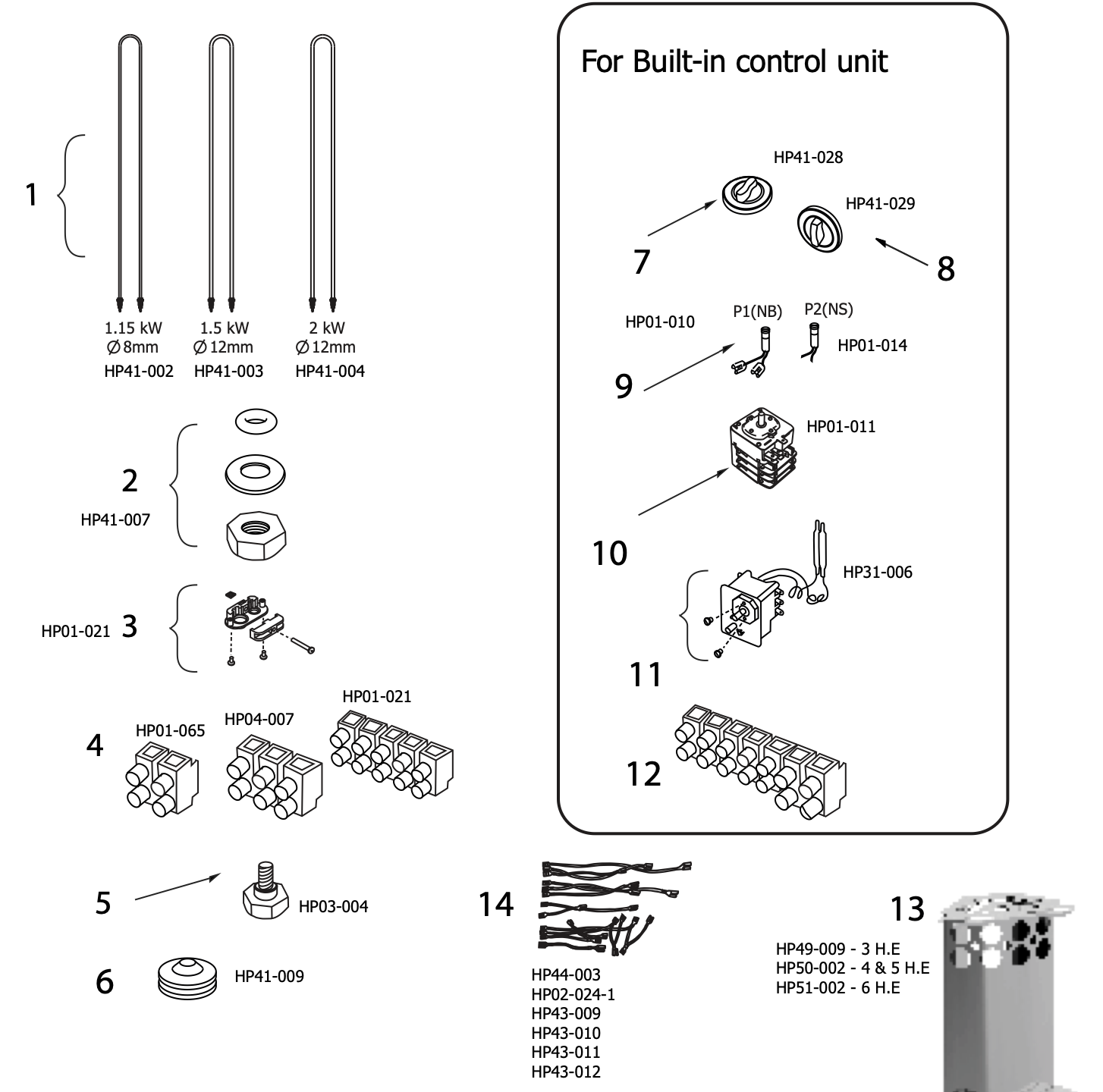 1

1.15 kW
Ø 8mm
HP41-002

1.5 kW
Ø 12mm
HP41-003

2 kW
Ø 12mm
HP41-004

2
HP41-007

HP01-021 3

4
HP01-065
HP04-007
HP01-021

5
HP03-004

6
HP41-009

For Built-in control unit

HP41-028
HP41-029
7
8

HP01-010
P1(NB)
P2(NS)
HP01-014
9

HP01-011
10

HP31-006
11

12

14
HP44-003
HP02-024-1
HP43-009
HP43-010
HP43-011
HP43-012

13
HP49-009 - 3 H.E
HP50-002 - 4 & 5 H.E
HP51-002 - 6 H.E