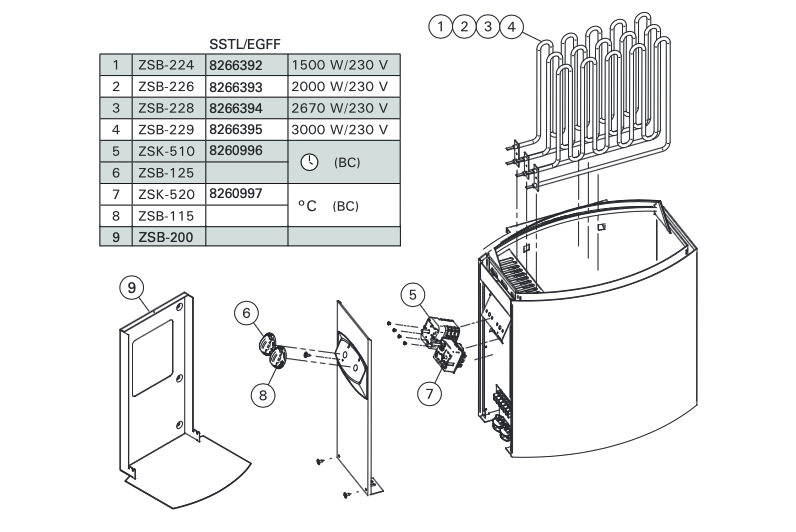 SSTL/EGFF

| 1 | ZSB-224 | 8266392 | 1500 W/230 V |
|---|---|---|---|
| 2 | ZSB-226 | 8266393 | 2000 W/230 V |
| 3 | ZSB-228 | 8266394 | 2670 W/230 V |
| 4 | ZSB-229 | 8266395 | 3000 W/230 V |
| 5 | ZSK-510 | 8260996 | (BC) |
| 6 | ZSB-125 | | |
| 7 | ZSK-520 | 8260997 | °C (BC) |
| 8 | ZSB-115 | | |
| 9 | ZSB-200 | | |

1 2 3 4

9

6

8

5

7