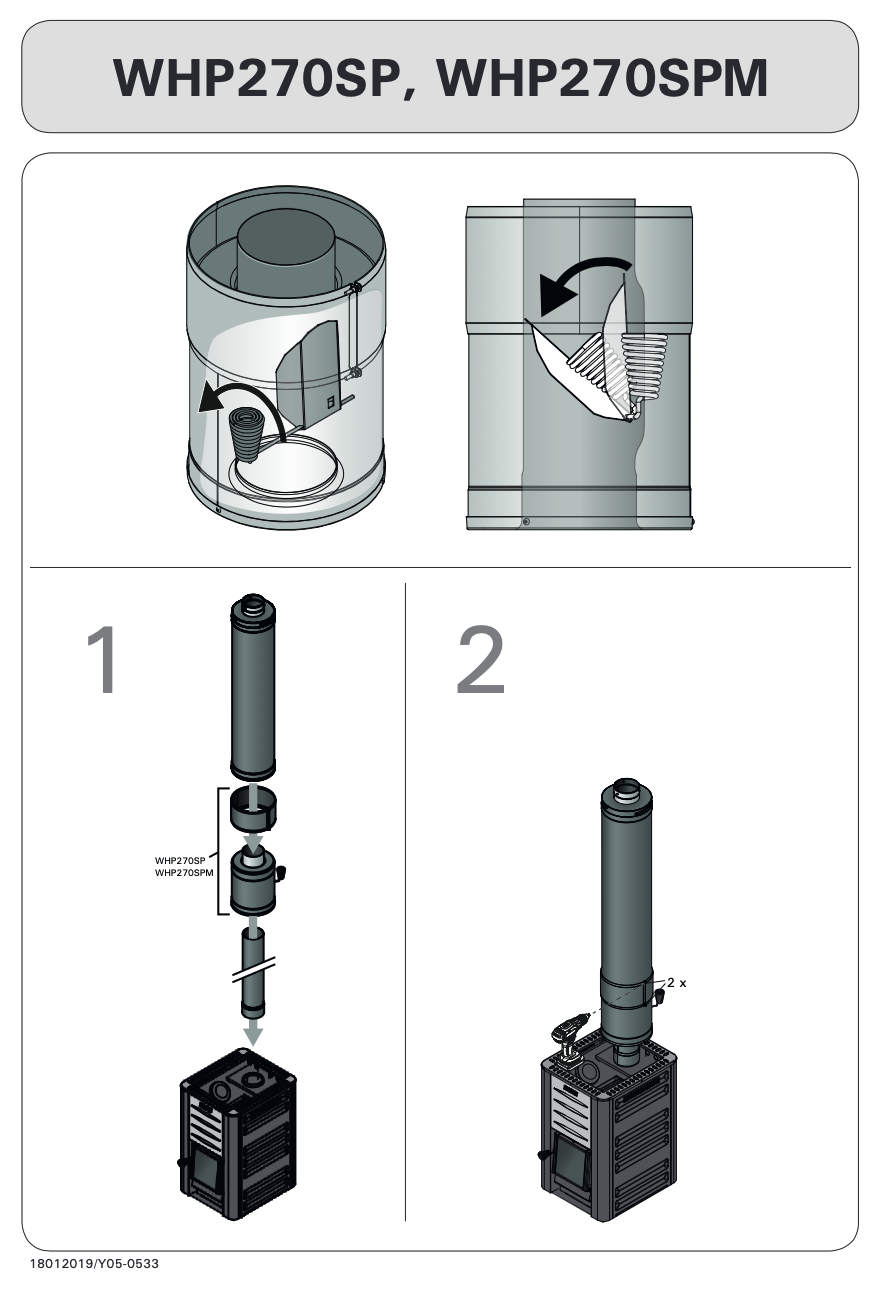 WHP270SP, WHP270SPM

1

WHP270SP
WHP270SPM

2

2 x

18012019/Y05-0533