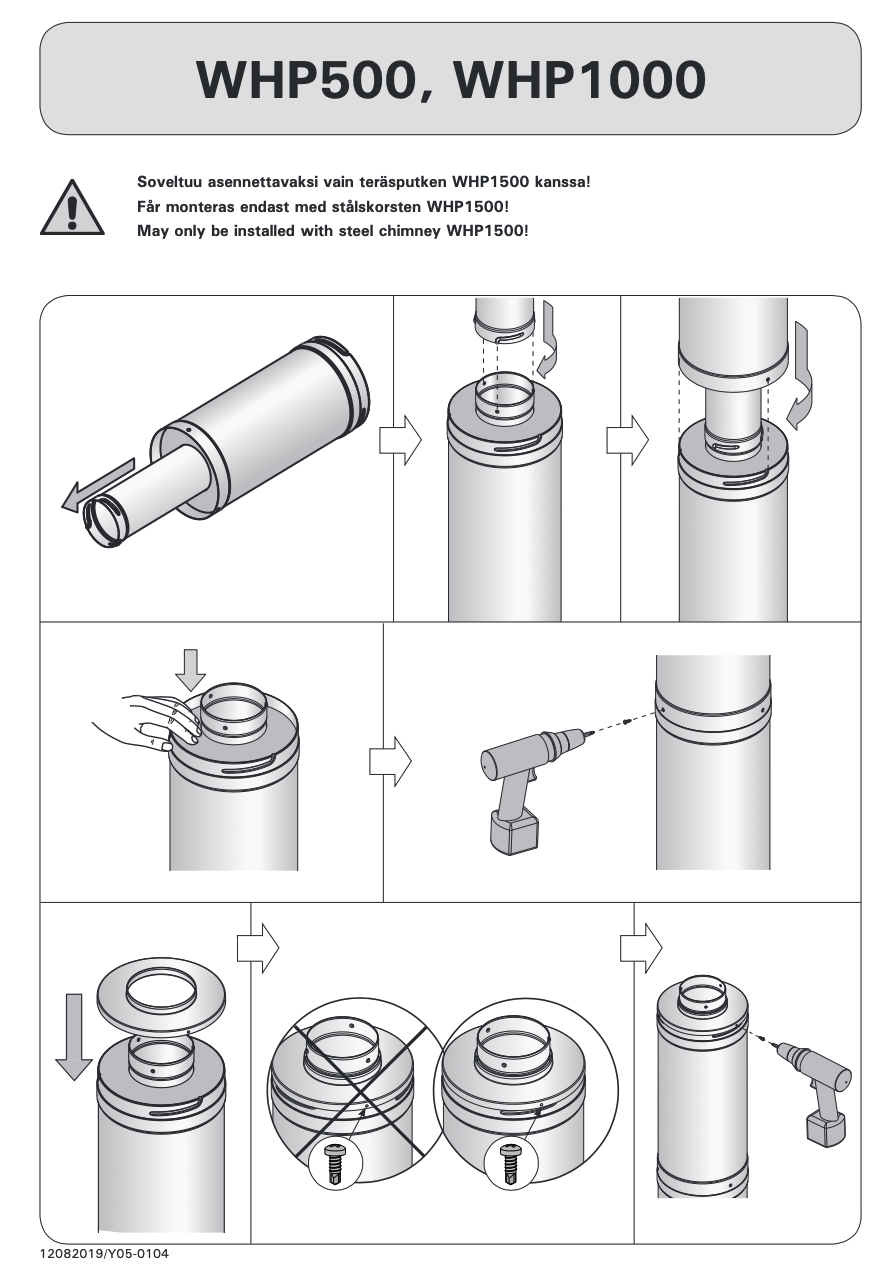 WHP500, WHP1000

Soveltuu asennettavaksi vain teräsputken WHP1500 kanssa!
Får monteras endast med stålskorsten WHP1500!
May only be installed with steel chimney WHP1500!

12082019/Y05-0104