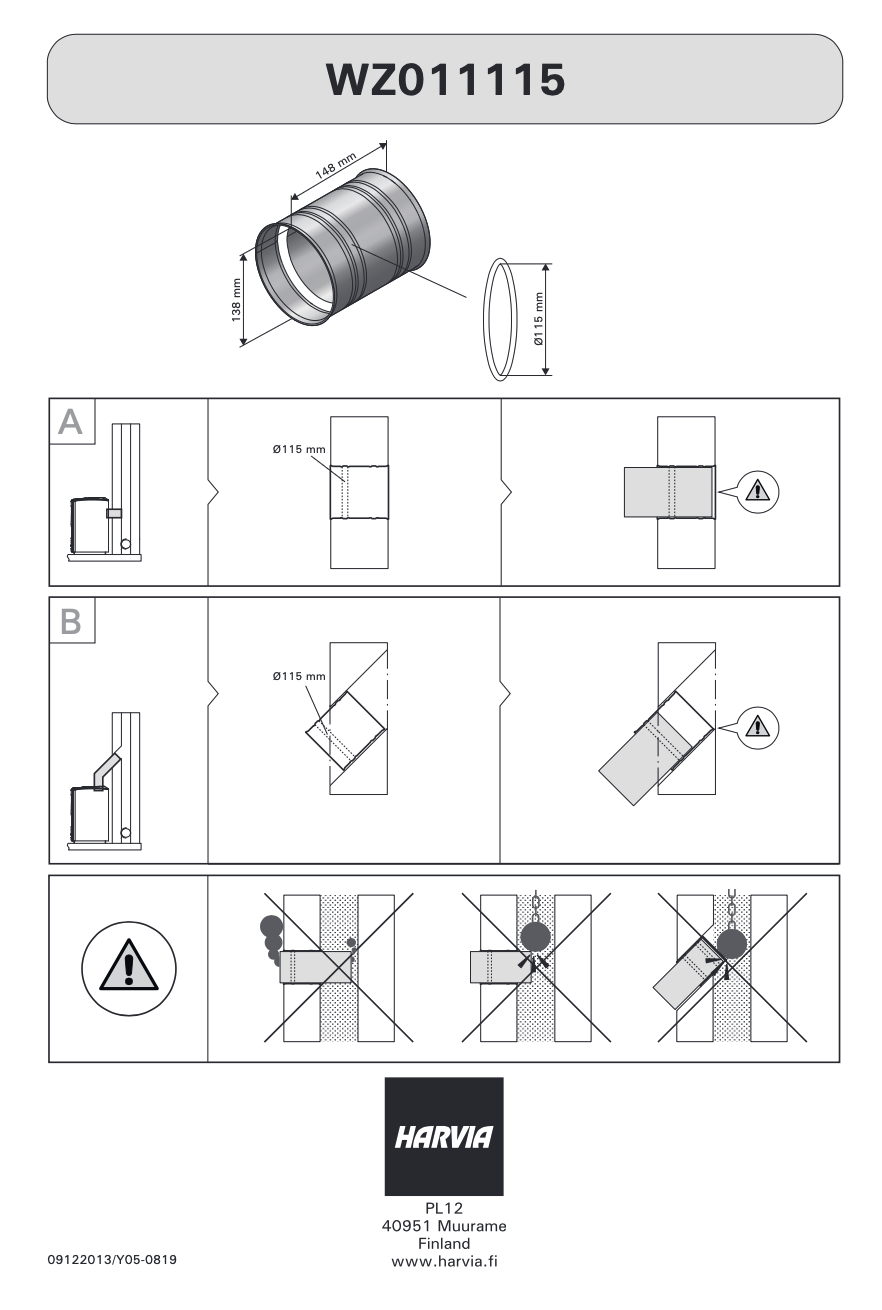 WZ011115

148 mm

138 mm

Ø115 mm

A

Ø115 mm

B

Ø115 mm

HARVIA

PL12
40951 Muurame
Finland
www.harvia.fi

09122013/Y05-0819