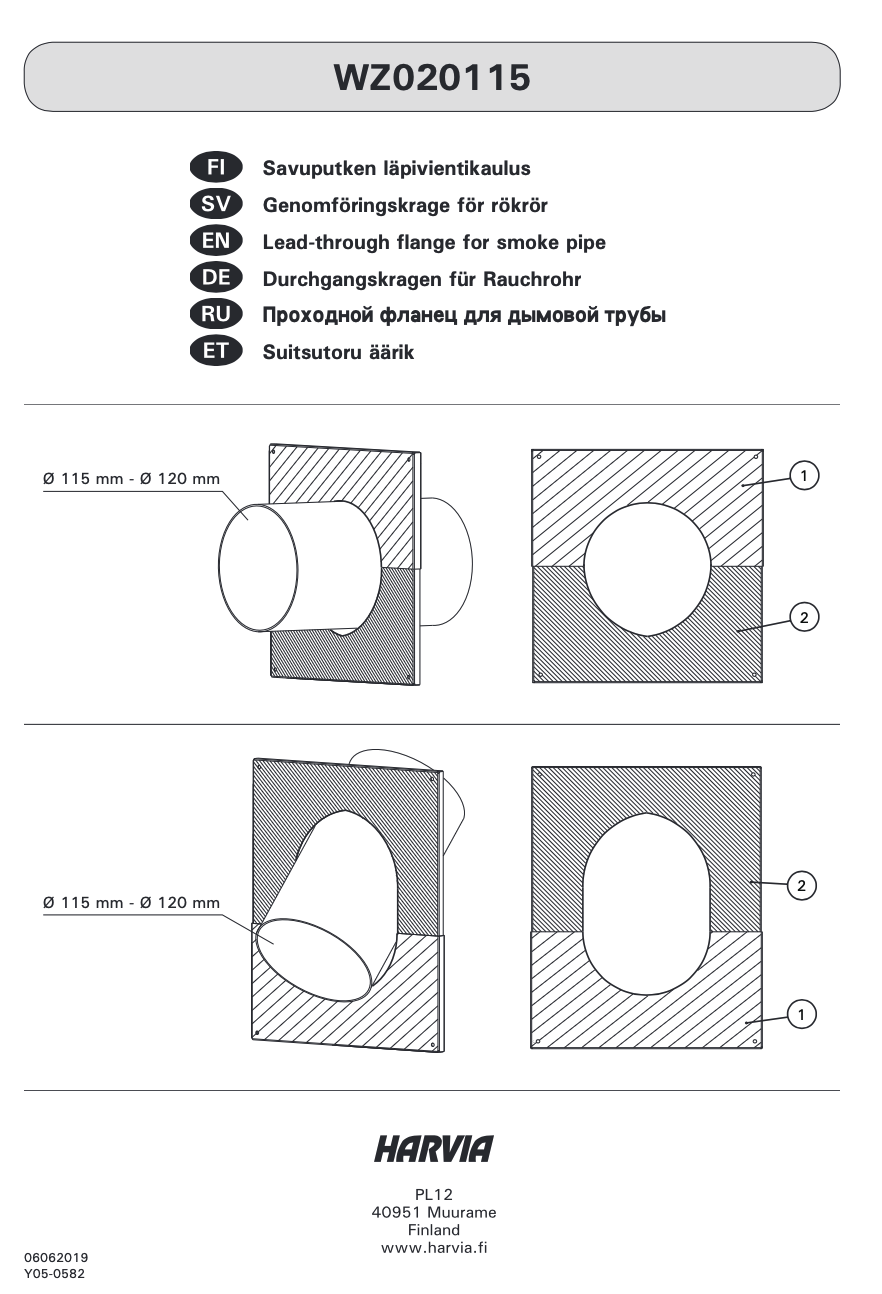 WZ020115

FI Savuputken läpivientikaulus
SV Genomföringskrage för rökrör
EN Lead-through flange for smoke pipe
DE Durchgangskragen für Rauchrohr
RU Проходной фланец для дымовой трубы
ET Suitsutoru äärik

Ø 115 mm - Ø 120 mm

1
2

Ø 115 mm - Ø 120 mm

2
1

HARVIA

PL12
40951 Muurame
Finland
www.harvia.fi

06062019
Y05-0582