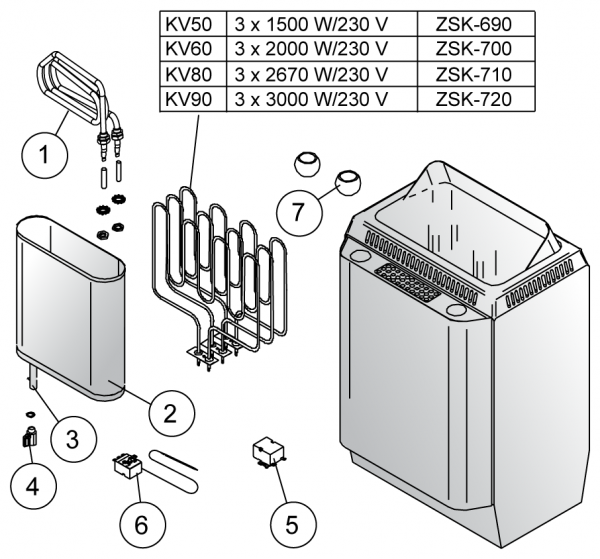 | KV50 | 3 x 1500 W/230 V | ZSK-690 |
|---|---|---|
| KV60 | 3 x 2000 W/230 V | ZSK-700 |
| KV80 | 3 x 2670 W/230 V | ZSK-710 |
| KV90 | 3 x 3000 W/230 V | ZSK-720 |

1

7

2

3

4

6

5